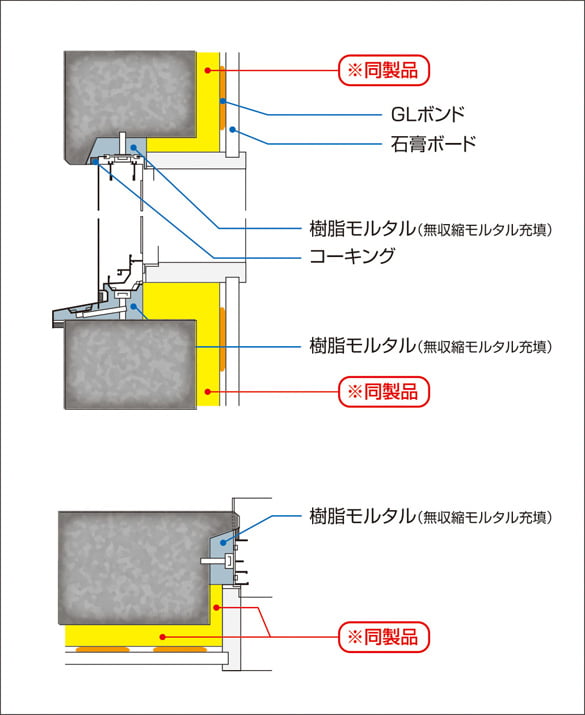 ※同製品

GLボンド

石膏ボード

樹脂モルタル(無収縮モルタル充填)

コーキング

樹脂モルタル(無収縮モルタル充填)

※同製品

樹脂モルタル(無収縮モルタル充填)

※同製品