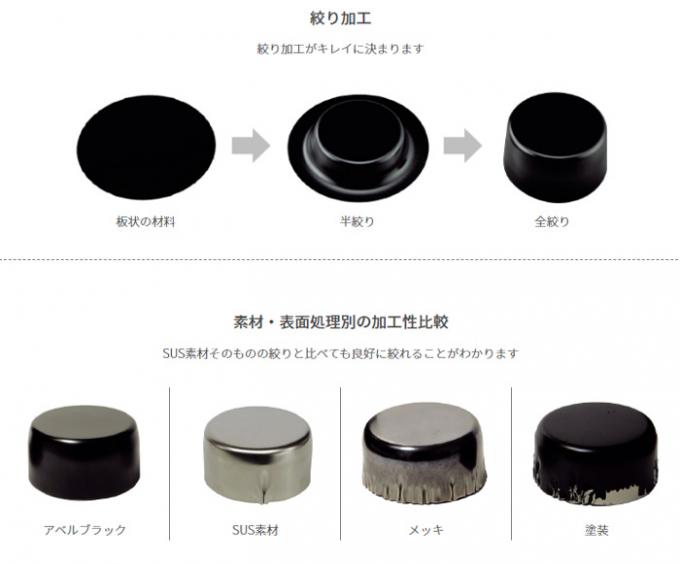 絞り加工

絞り加工がキレイに決まります

板状の材料

半絞り

全絞り

素材・表面処理別の加工性比較

SUS素材そのものの絞りと比べても良好に絞れることがわかります

アベルブラック

SUS素材

メッキ

塗装