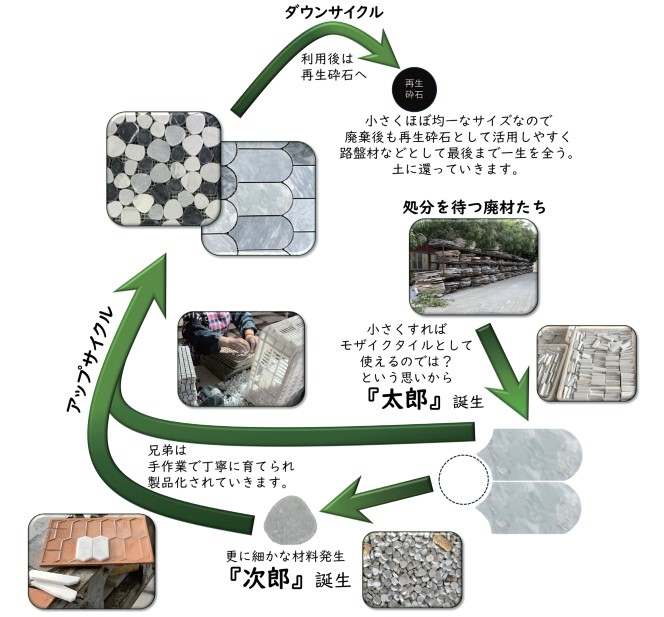 ダウンサイクル

利用後は
再生砕石へ

再生
砕石

小さくほぼ均一なサイズなので
廃棄後も再生砕石として活用しやすく
路盤材などとして最後まで一生を全う。
土に還っていきます。

処分を待つ廃材たち

小さくすれば
モザイクタイルとして
使えるのでは？
という思いから
『太郎』誕生

アップサイクル

兄弟は
手作業で丁寧に育てられ
製品化されていきます。

更に細かな材料発生
『次郎』誕生